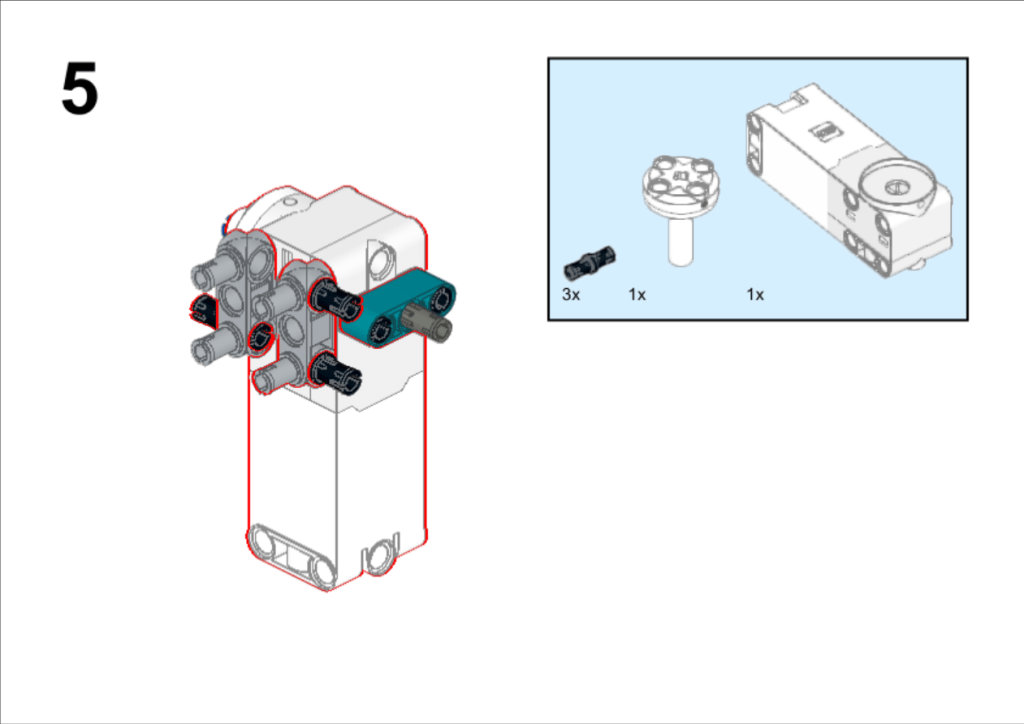 5

3x 1x 1x